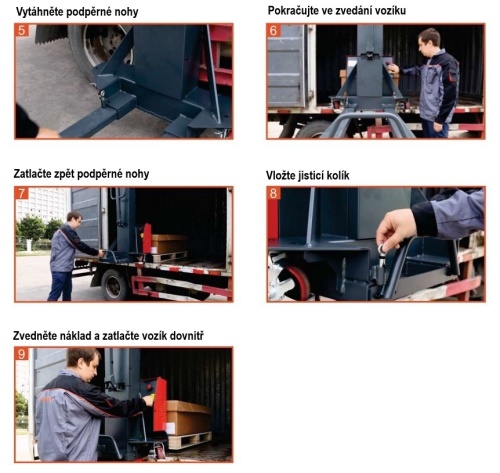 Vytáhněte podpěrné nohy

5

Pokračujte ve zvedání vozíku

6

Zatlačte zpět podpěrné nohy

7

Vložte jisticí kolík

8

Zvedněte náklad a zatlačte vozík dovnitř

9